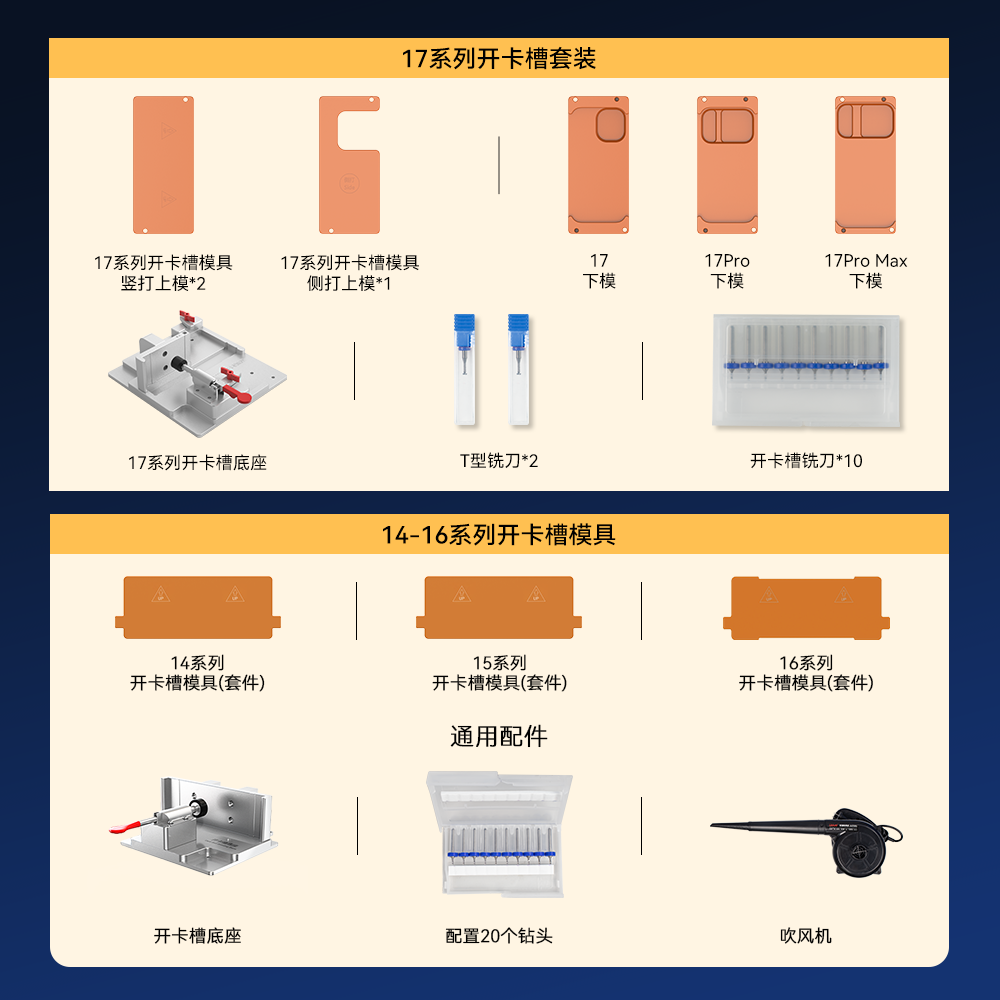 17系列开卡槽套装

17系列开卡槽模具
竖打上模*2

17系列开卡槽模具
侧打上模*1

17
下模

17Pro
下模

17Pro Max
下模

17系列开卡槽底座

T型铣刀*2

开卡槽铣刀*10

14-16系列开卡槽模具

14系列
开卡槽模具(套件)

15系列
开卡槽模具(套件)

16系列
开卡槽模具(套件)

通用配件

开卡槽底座

配置20个钻头

吹风机