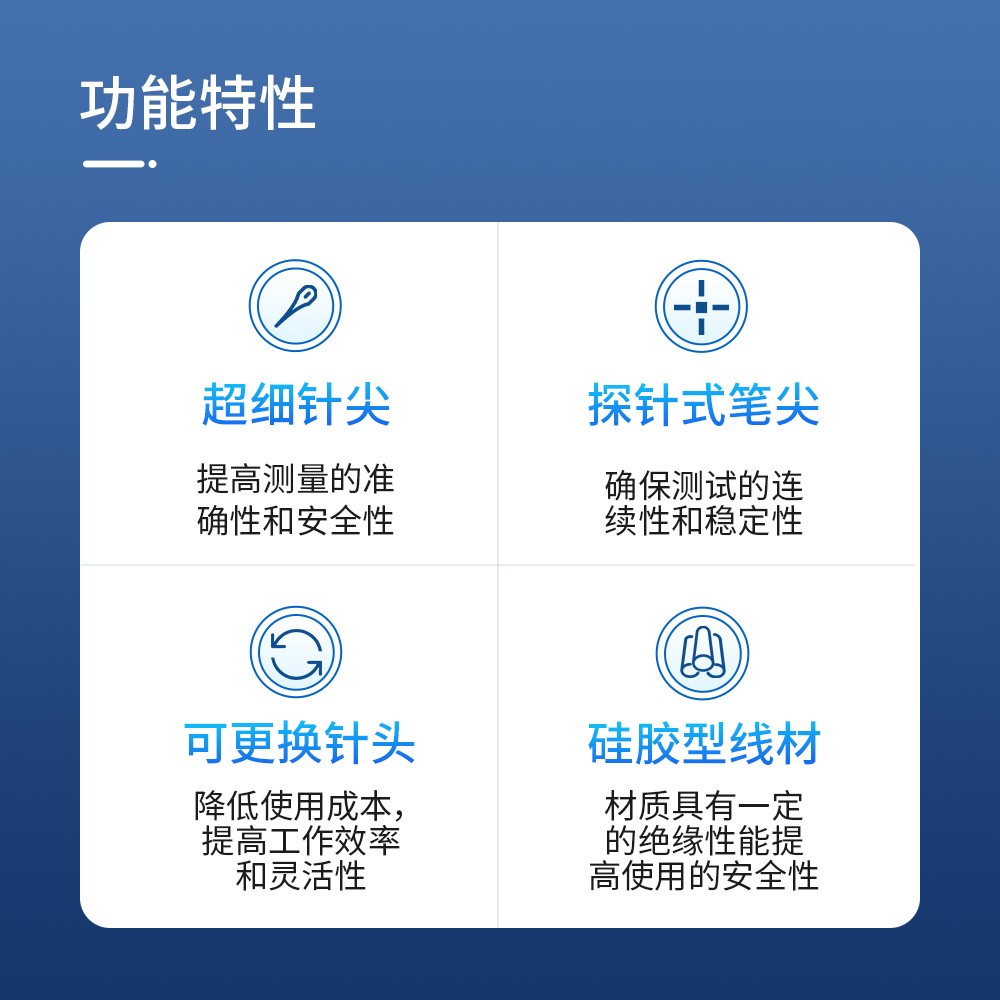 功能特性

超细针尖

提高测量的准确性和安全性

探针式笔尖

确保测试的连续性和稳定性

可更换针头

降低使用成本，提高工作效率和灵活性

硅胶型线材

材质具有一定的绝缘性能提高使用的安全性